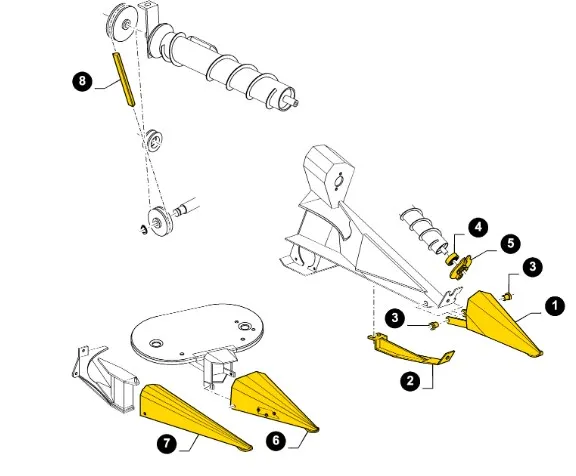 8
4
5
3
1
3
2
7
6